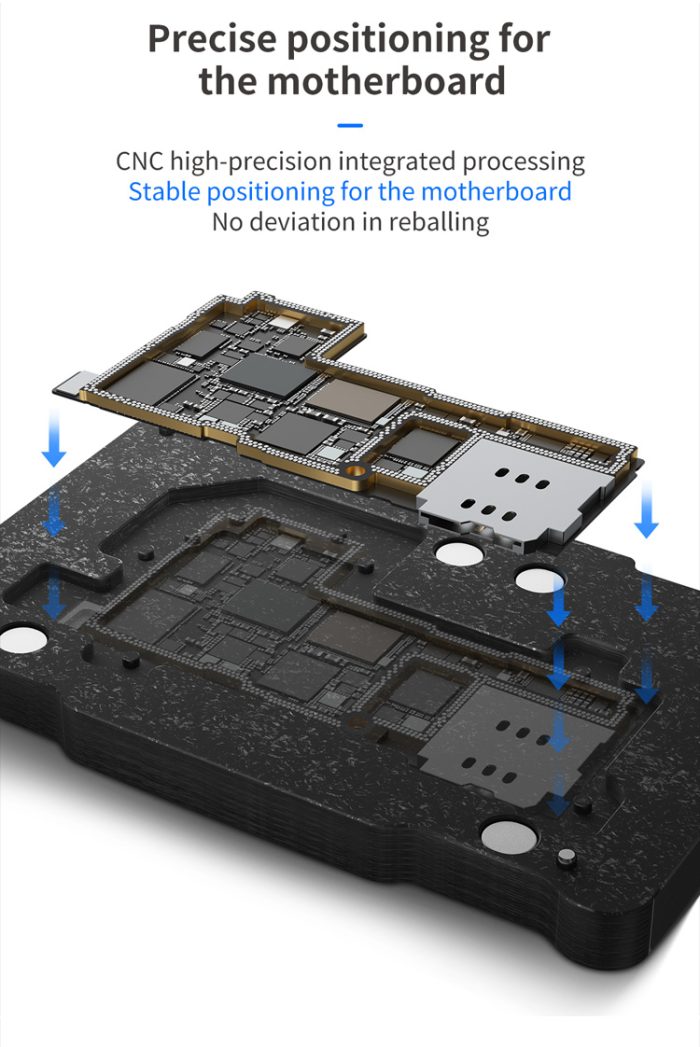 Precise positioning for the motherboard

CNC high-precision integrated processing
Stable positioning for the motherboard
No deviation in reballing