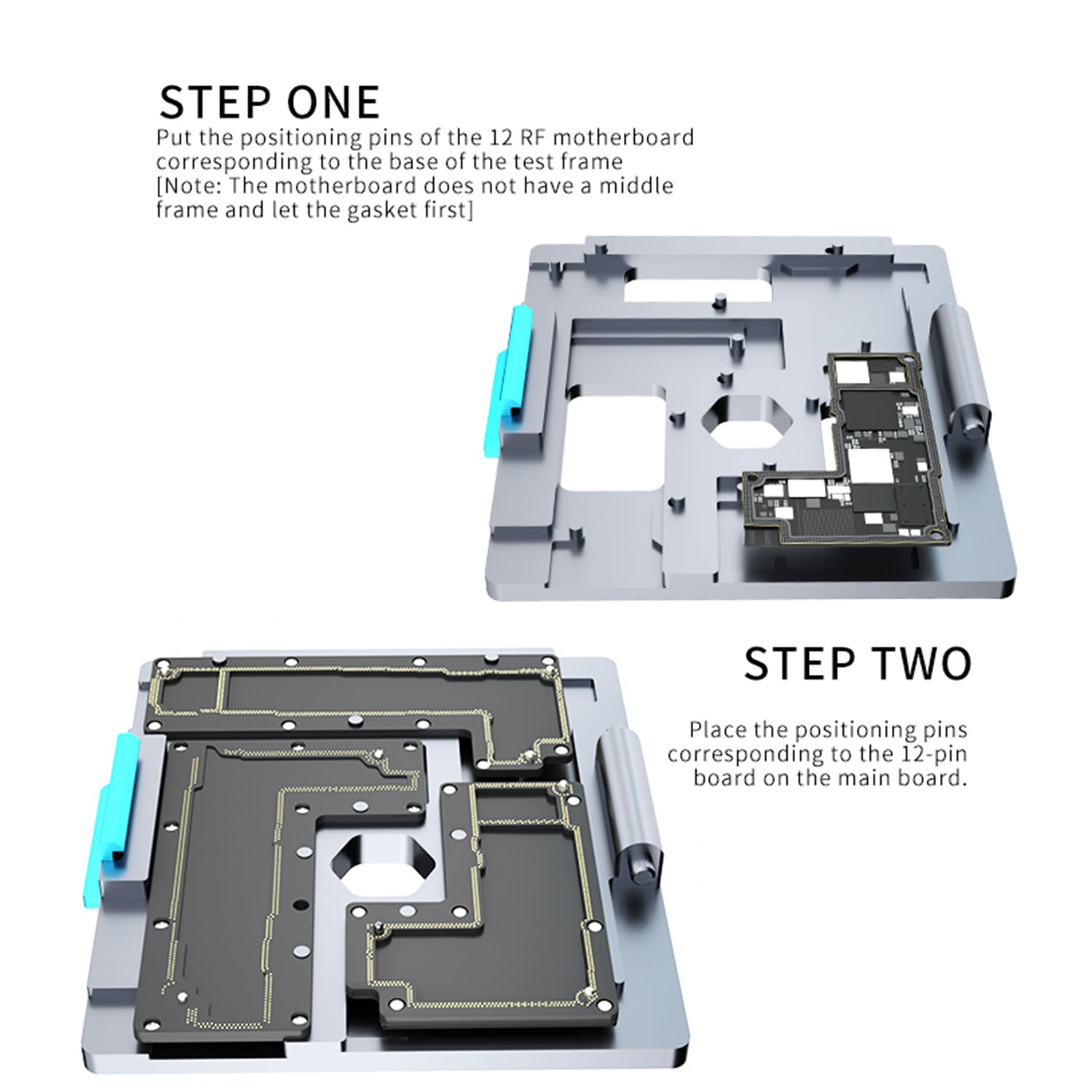 STEP ONE

Put the positioning pins of the 12 RF motherboard corresponding to the base of the test frame [Note: The motherboard does not have a middle frame and let the gasket first]

STEP TWO

Place the positioning pins corresponding to the 12-pin board on the main board.